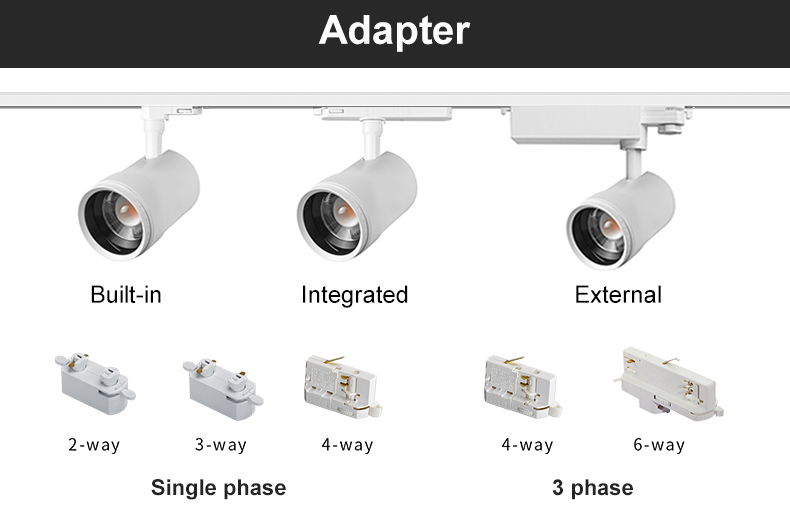 Adapter

Built-in

Integrated

External

2-way

3-way

4-way

4-way

6-way

Single phase

3 phase