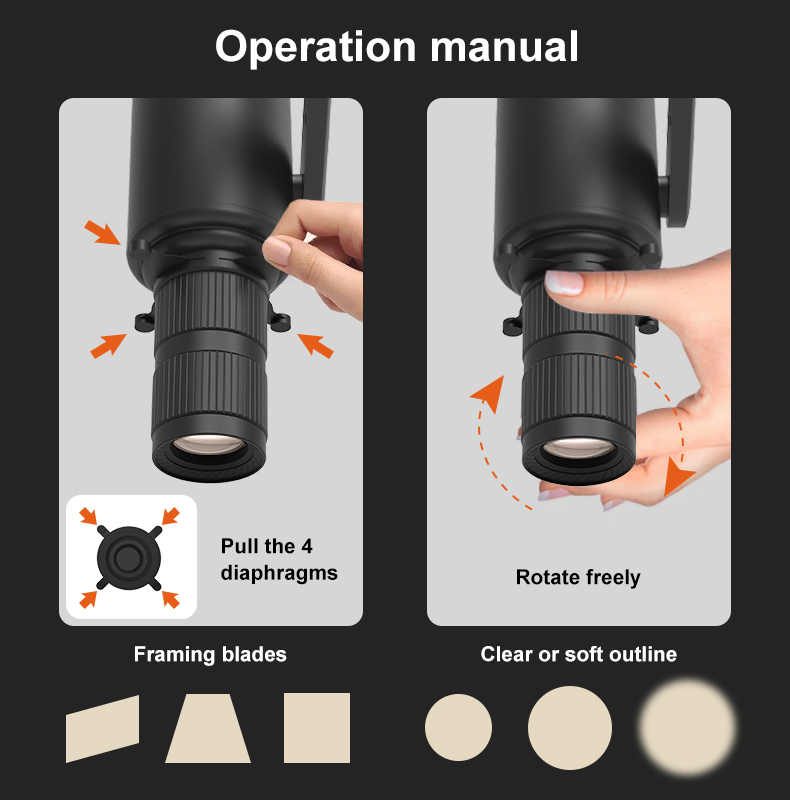 Operation manual

Pull the 4 diaphragms

Rotate freely

Framing blades

Clear or soft outline