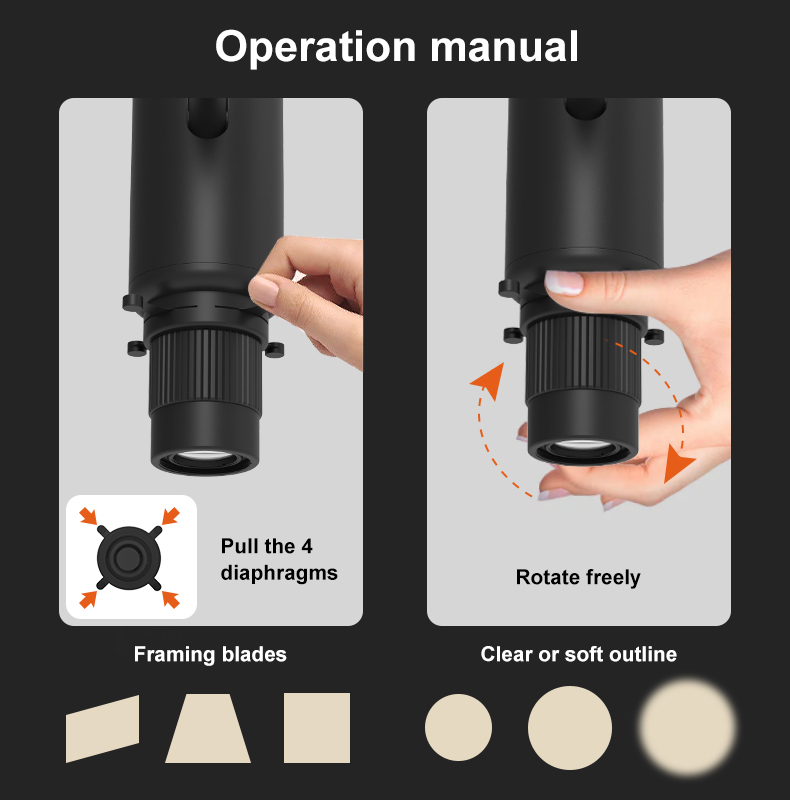 Operation manual

Pull the 4 diaphragms

Rotate freely

Framing blades

Clear or soft outline